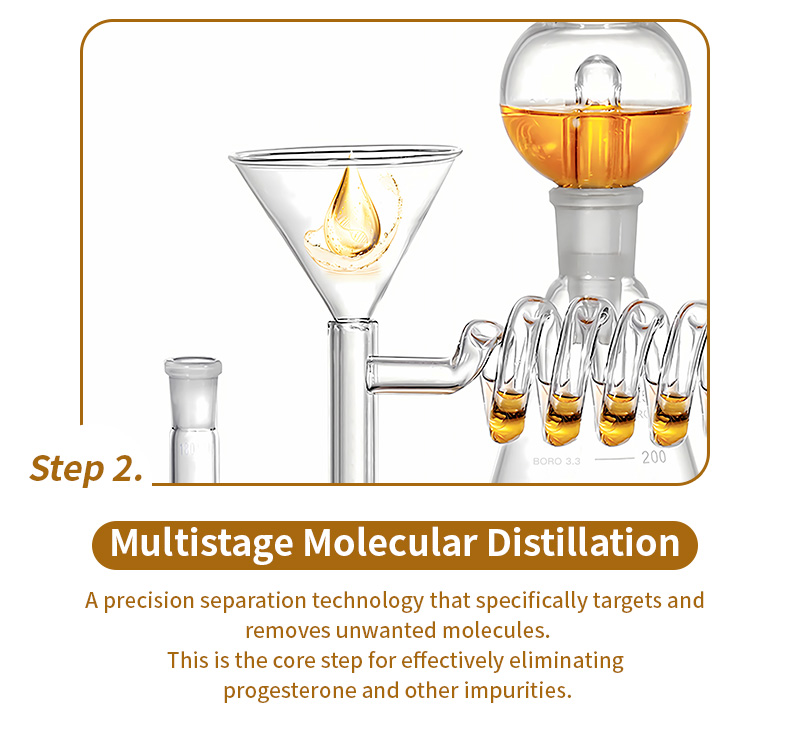 180

BORO 3.3 200

Step 2.

Multistage Molecular Distillation

A precision separation technology that specifically targets and removes unwanted molecules.
This is the core step for effectively eliminating progesterone and other impurities.